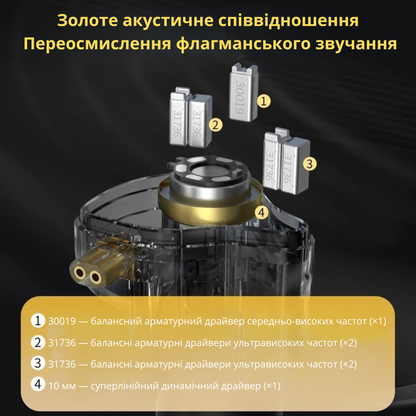 Золоте акустичне співвідношення
Переосмислення флагманського звучання

30019
1
31736 31736
2
31736 31736
3
4

1 30019 — балансний арматурний драйвер середньо-високих частот (×1)
2 31736 — балансні арматурні драйвери ультрависоких частот (×2)
3 31736 — балансні арматурні драйвери ультрависоких частот (×2)
4 10 мм — суперлінійний динамічний драйвер (×1)